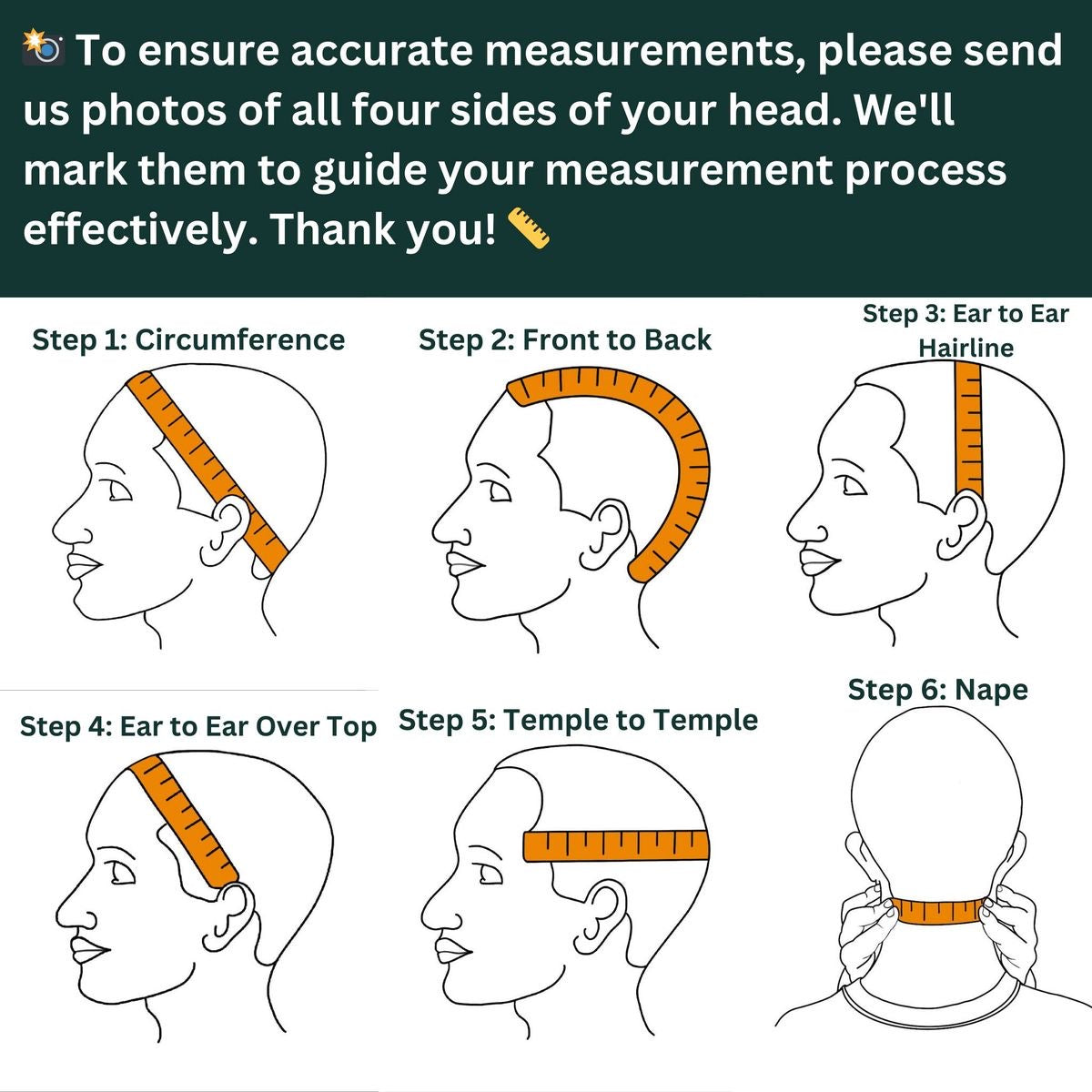 📸 To ensure accurate measurements, please send us photos of all four sides of your head. We'll mark them to guide your measurement process effectively. Thank you! 📏

Step 1: Circumference

Step 2: Front to Back

Step 3: Ear to Ear Hairline

Step 4: Ear to Ear Over Top

Step 5: Temple to Temple

Step 6: Nape